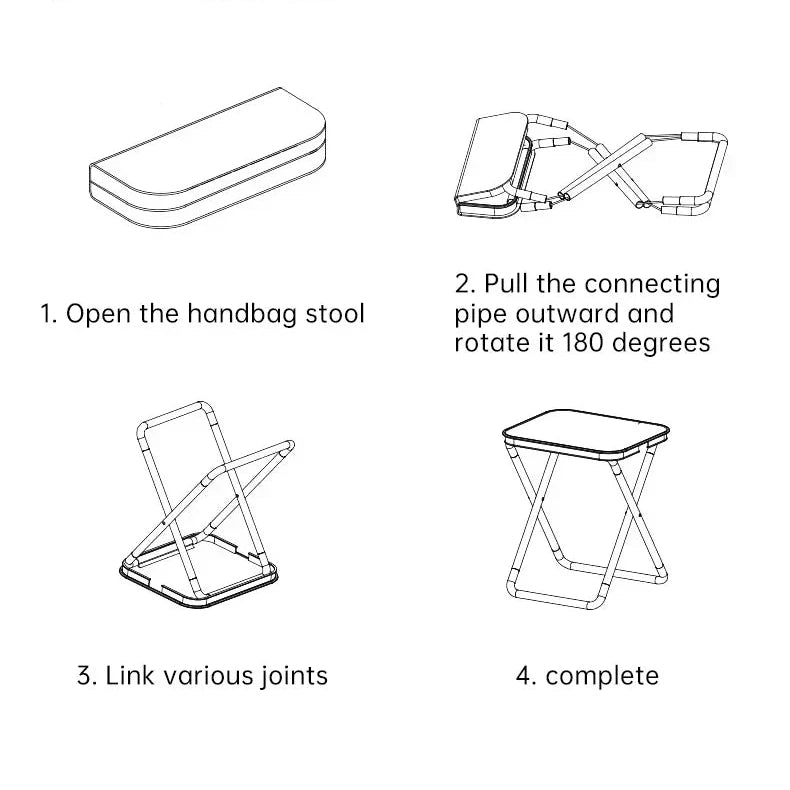 1. Open the handbag stool

2. Pull the connecting pipe outward and rotate it 180 degrees

3. Link various joints

4. complete